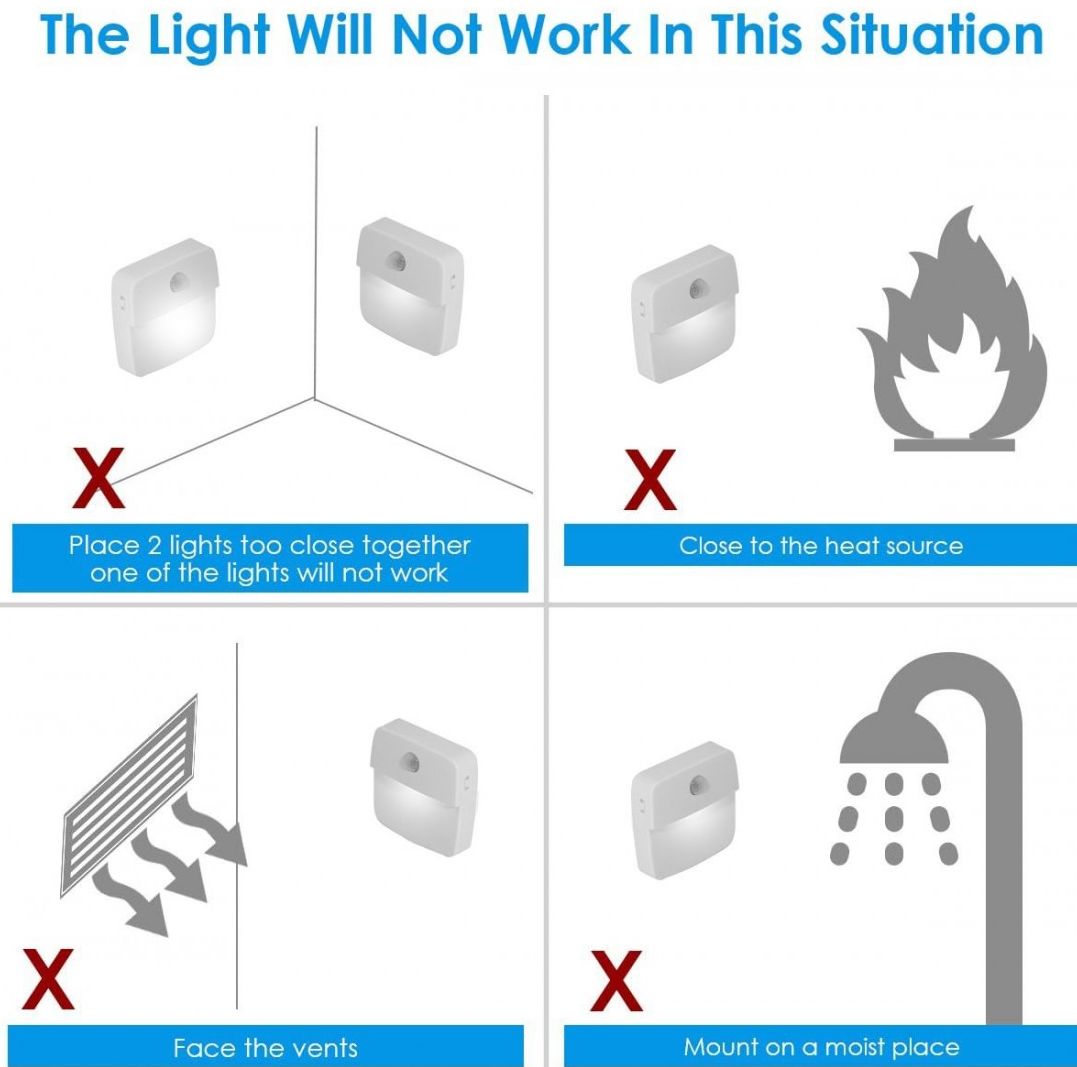 The Light Will Not Work In This Situation

X

Place 2 lights too close together one of the lights will not work

X

Close to the heat source

X

Face the vents

X

Mount on a moist place